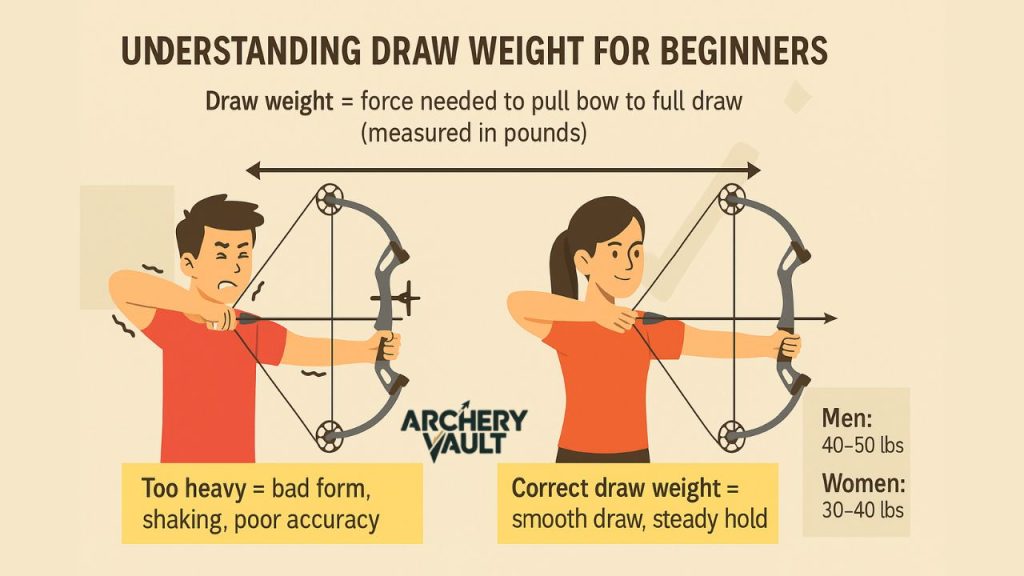 UNDERSTANDING DRAW WEIGHT FOR BEGINNERS

Draw weight = force needed to pull bow to full draw (measured in pounds)

ARCHERY VAULT

Too heavy = bad form, shaking, poor accuracy

Correct draw weight = smooth draw, steady hold

Men: 40–50 lbs

Women: 30–40 lbs